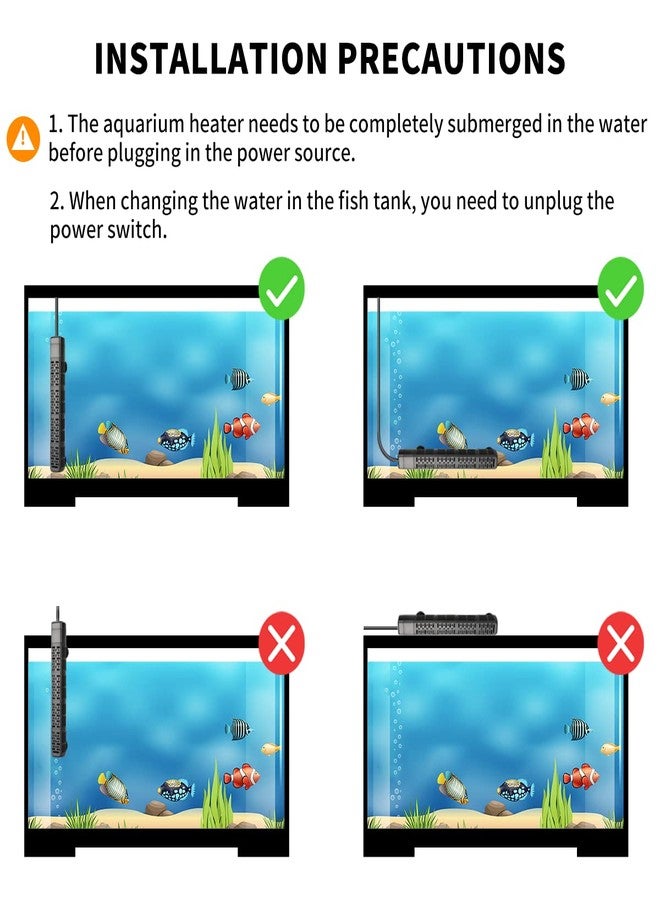 INSTALLATION PRECAUTIONS

1. The aquarium heater needs to be completely submerged in the water before plugging in the power source.

2. When changing the water in the fish tank, you need to unplug the power switch.